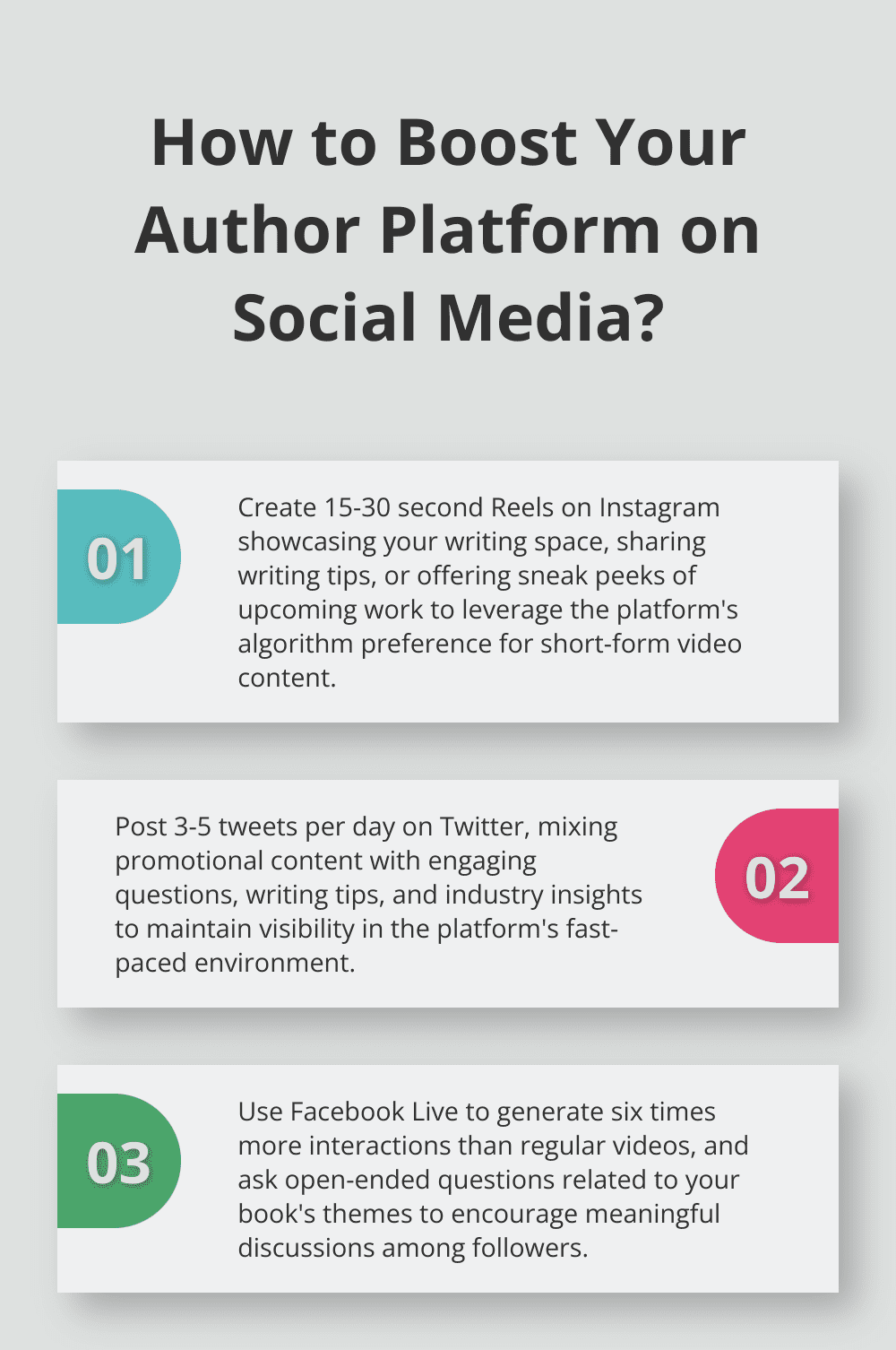 How to Boost Your Author Platform on Social Media?

01

Create 15-30 second Reels on Instagram showcasing your writing space, sharing writing tips, or offering sneak peeks of upcoming work to leverage the platform's algorithm preference for short-form video content.

Post 3-5 tweets per day on Twitter, mixing promotional content with engaging questions, writing tips, and industry insights to maintain visibility in the platform's fast-paced environment.

02

03

Use Facebook Live to generate six times more interactions than regular videos, and ask open-ended questions related to your book's themes to encourage meaningful discussions among followers.